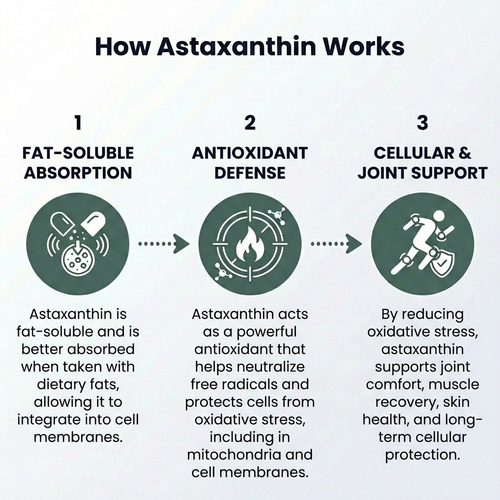 How Astaxanthin Works

1

FAT-SOLUBLE ABSORPTION

Astaxanthin is fat-soluble and is better absorbed when taken with dietary fats, allowing it to integrate into cell membranes.

2

ANTIOXIDANT DEFENSE

Astaxanthin acts as a powerful antioxidant that helps neutralize free radicals and protects cells from oxidative stress, including in mitochondria and cell membranes.

3

CELLULAR & JOINT SUPPORT

By reducing oxidative stress, astaxanthin supports joint comfort, muscle recovery, skin health, and long-term cellular protection.